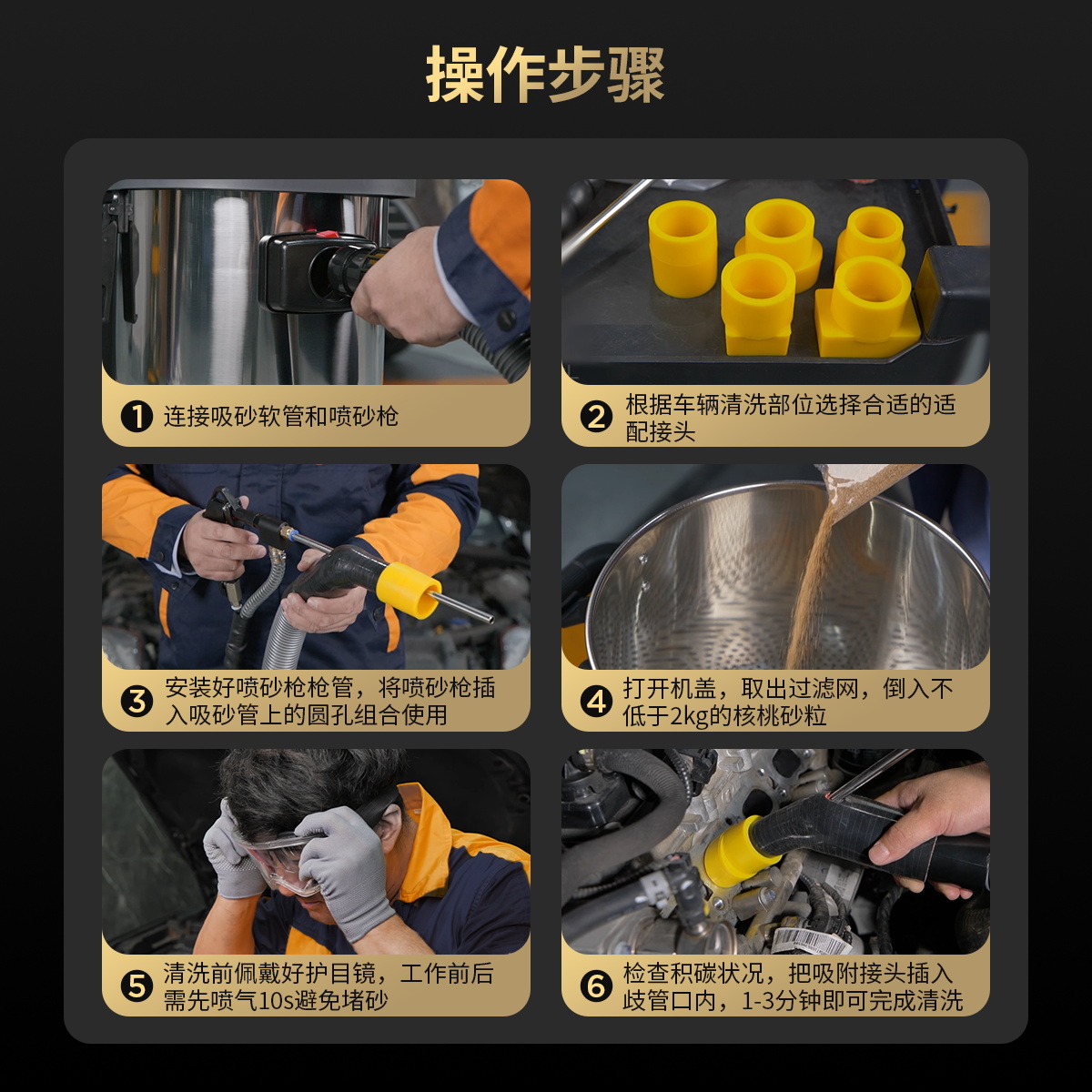 操作步骤

1 连接吸砂软管和喷砂枪

2 根据车辆清洗部位选择合适的适配接头

3 安装好喷砂枪枪管，将喷砂枪插入吸砂管上的圆孔组合使用

4 打开机盖，取出过滤网，倒入不低于2kg的核桃砂粒

5 清洗前佩戴好护目镜，工作前后需先喷气10s避免堵砂

6 检查积碳状况，把吸附接头插入歧管口内，1-3分钟即可完成清洗