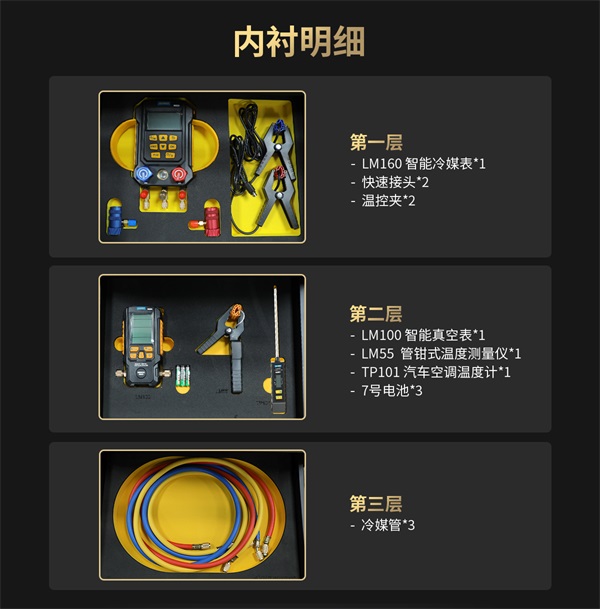 内衬明细

第一层
- LM160 智能冷媒表*1
- 快速接头*2
- 温控夹*2

第二层
- LM100 智能真空表*1
- LM55 管钳式温度测量仪*1
- TP101 汽车空调温度计*1
- 7号电池*3

第三层
- 冷媒管*3