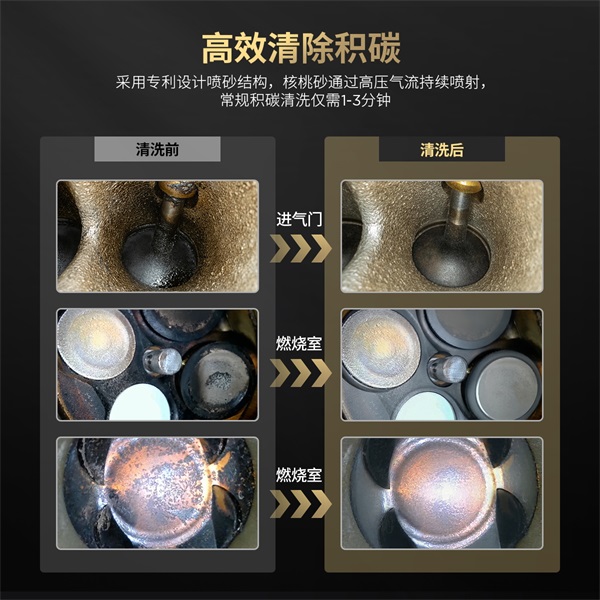 高效清除积碳

采用专利设计喷砂结构，核桃砂通过高压气流持续喷射，常规积碳清洗仅需1-3分钟

清洗前

清洗后

进气门

燃烧室

燃烧室