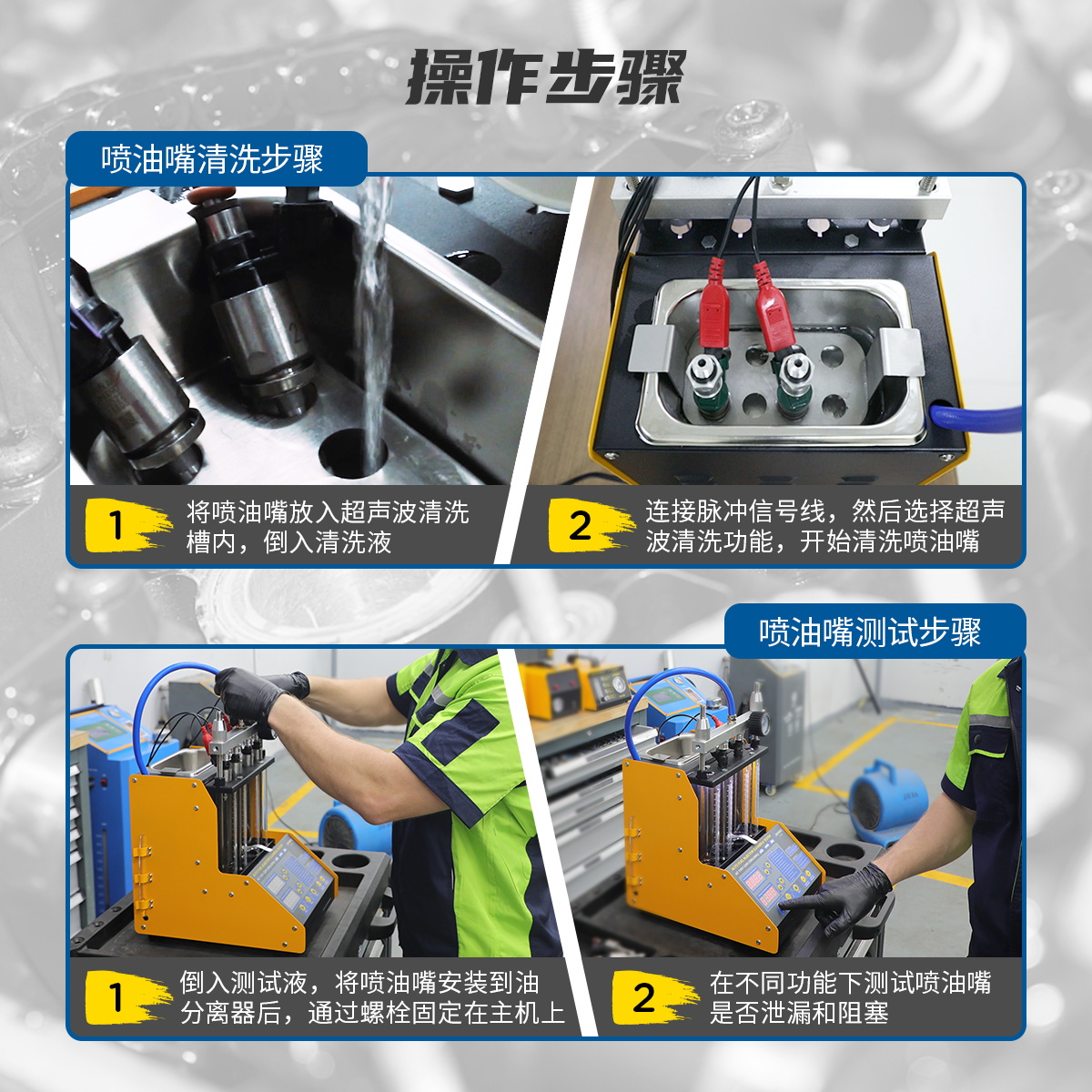 操作步骤

喷油嘴清洗步骤

1 将喷油嘴放入超声波清洗槽内，倒入清洗液

2 连接脉冲信号线，然后选择超声波清洗功能，开始清洗喷油嘴

喷油嘴测试步骤

1 倒入测试液，将喷油嘴安装到油分离器后，通过螺栓固定在主机上

2 在不同功能下测试喷油嘴是否泄漏和阻塞